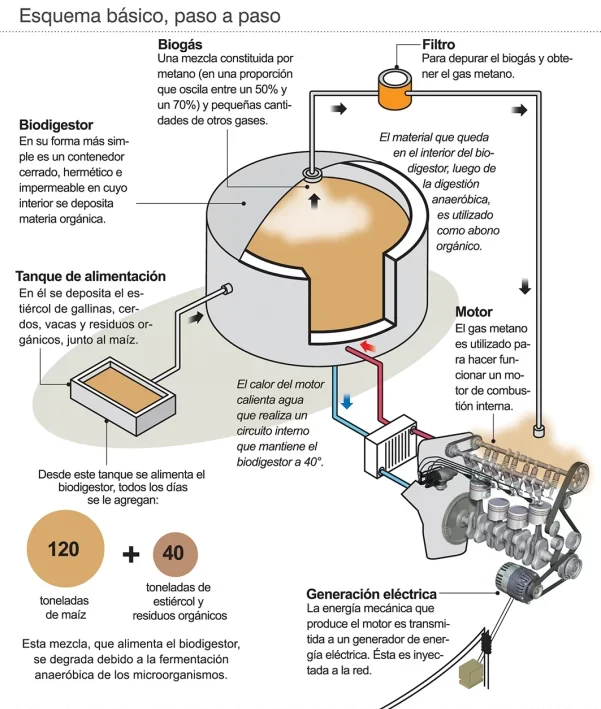 Esquema básico, paso a paso

Biogás
Una mezcla constituida por metano (en una proporción que oscila entre un 50% y un 70%) y pequeñas cantidades de otros gases.

Filtro
Para depurar el biogás y obtener el gas metano.

Biodigestor
En su forma más simple es un contenedor cerrado, hermético e impermeable en cuyo interior se deposita materia orgánica.

El material que queda en el interior del biodigestor, luego de la digestión anaeróbica, es utilizado como abono orgánico.

Tanque de alimentación
En él se deposita el estiércol de gallinas, cerdos, vacas y residuos orgánicos, junto al maíz.

Motor
El gas metano es utilizado para hacer funcionar un motor de combustión interna.

El calor del motor calienta agua que realiza un circuito interno que mantiene el biodigestor a 40°.

Desde este tanque se alimenta el biodigestor, todos los días se le agregan:

120
toneladas de maíz

+

40
toneladas de estiércol y residuos orgánicos

Esta mezcla, que alimenta el biodigestor, se degrada debido a la fermentación anaeróbica de los microorganismos.

Generación eléctrica
La energía mecánica que produce el motor es transmitida a un generador de energía eléctrica. Ésta es inyectada a la red.